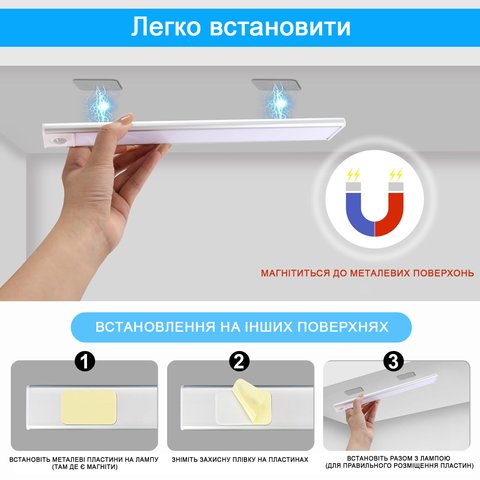 Легко встановити

МАГНІТИТЬСЯ ДО МЕТАЛЕВИХ ПОВЕРХОНЬ

ВСТАНОВЛЕННЯ НА ІНШИХ ПОВЕРХНЯХ

1

ВСТАНОВІТЬ МЕТАЛЕВІ ПЛАСТИНИ НА ЛАМПУ (ТАМ ДЕ Є МАГНІТИ)

2

ЗНІМІТЬ ЗАХИСНУ ПЛІВКУ НА ПЛАСТИНАХ

3

ВСТАНОВІТЬ РАЗОМ З ЛАМПОЮ (ДЛЯ ПРАВИЛЬНОГО РОЗМІЩЕННЯ ПЛАСТИН)